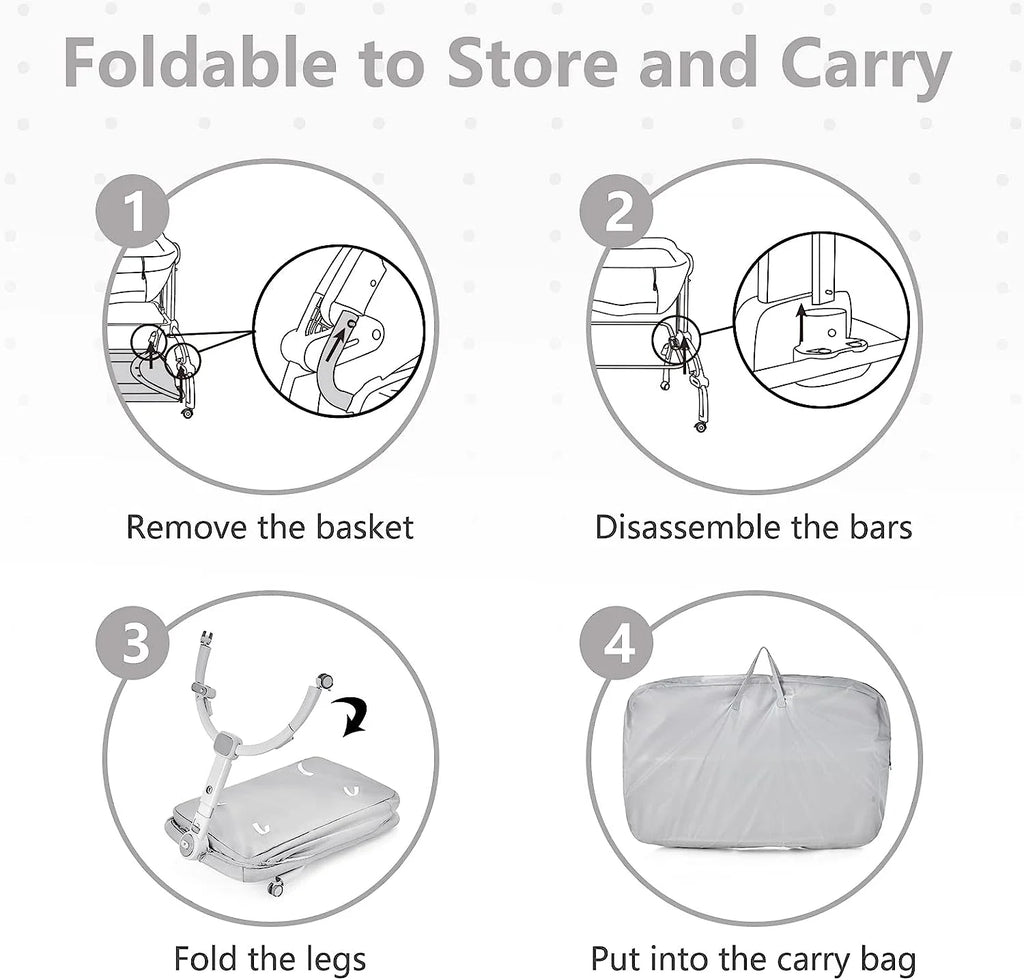 Foldable to Store and Carry

1

Remove the basket

2

Disassemble the bars

3

Fold the legs

4

Put into the carry bag